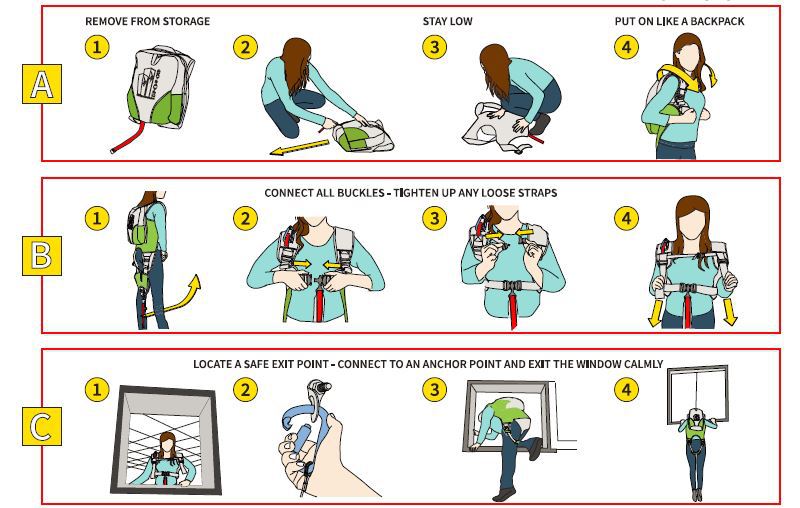 A

REMOVE FROM STORAGE

1

2

STAY LOW

3

PUT ON LIKE A BACKPACK

4

B

CONNECT ALL BUCKLES - TIGHTEN UP ANY LOOSE STRAPS

1

2

3

4

C

LOCATE A SAFE EXIT POINT - CONNECT TO AN ANCHOR POINT AND EXIT THE WINDOW CALMLY

1

2

3

4